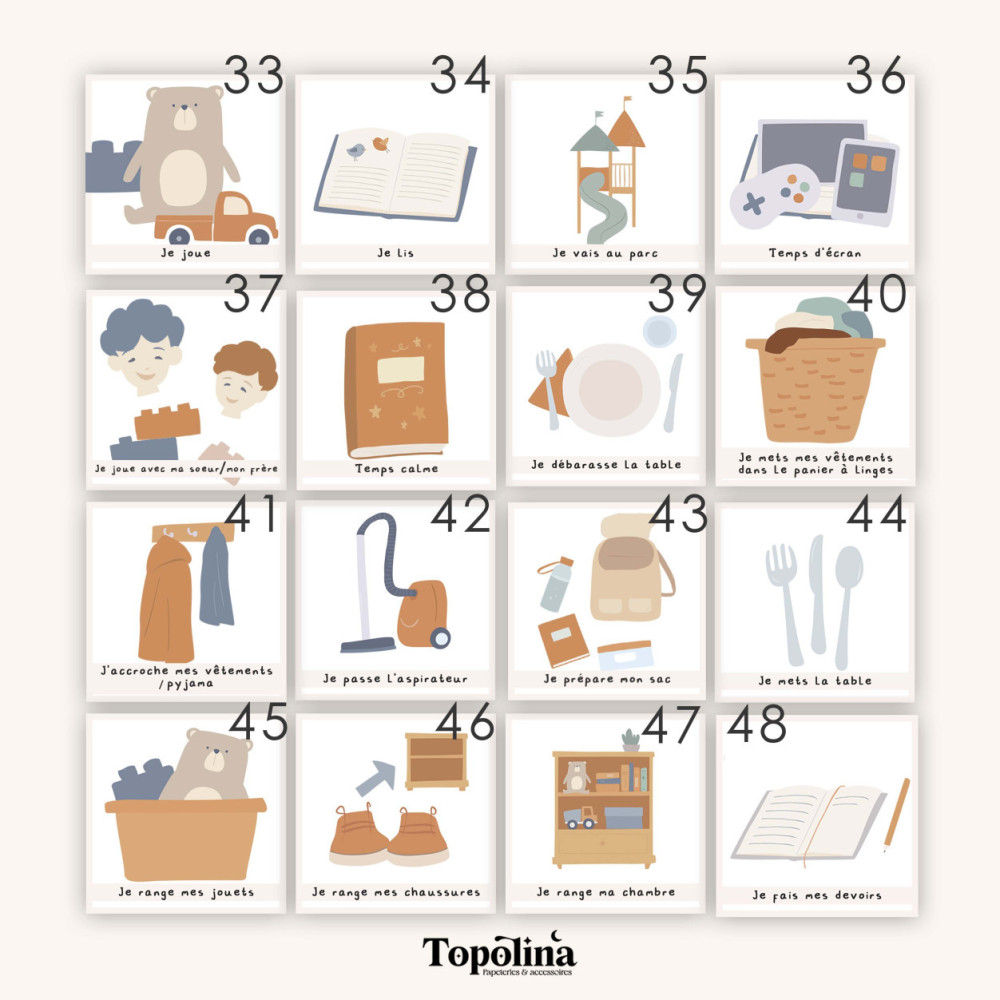 33
Je joue

34
Je lis

35
Je vais au parc

36
Temps d'écran

37
Je joue avec ma soeur/mon frère

38
Temps calme

39
Je débarasse la table

40
Je mets mes vêtements dans le panier à linges

41
J'accroche mes vêtements /pyjama

42
Je passe l'aspirateur

43
Je prépare mon sac

44
Je mets la table

45
Je range mes jouets

46
Je range mes chaussures

47
Je range ma chambre

48
Je fais mes devoirs

Topolina
Papeteries & accessoires